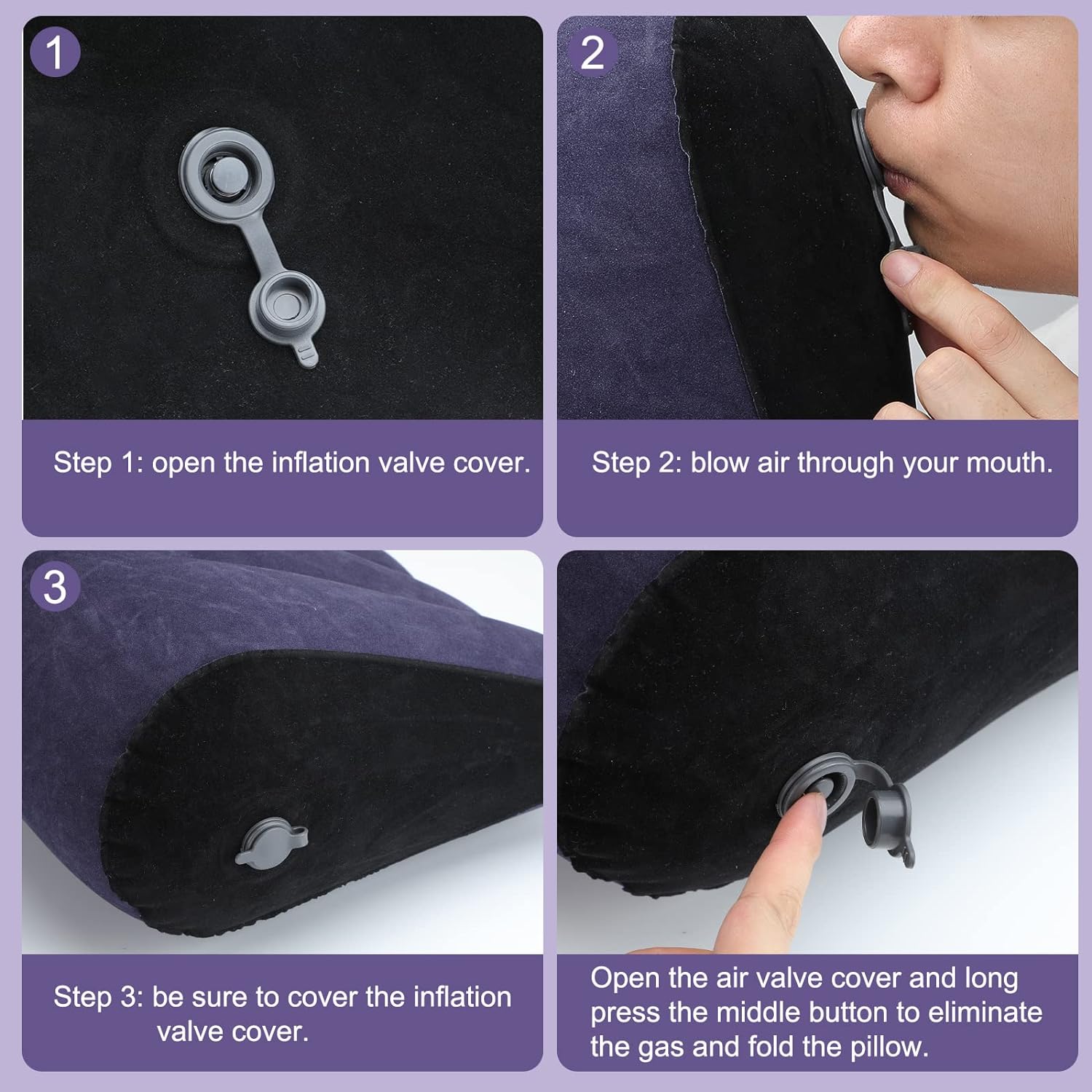 1

Step 1: open the inflation valve cover.

2

Step 2: blow air through your mouth.

3

Step 3: be sure to cover the inflation valve cover.

Open the air valve cover and long press the middle button to eliminate the gas and fold the pillow.