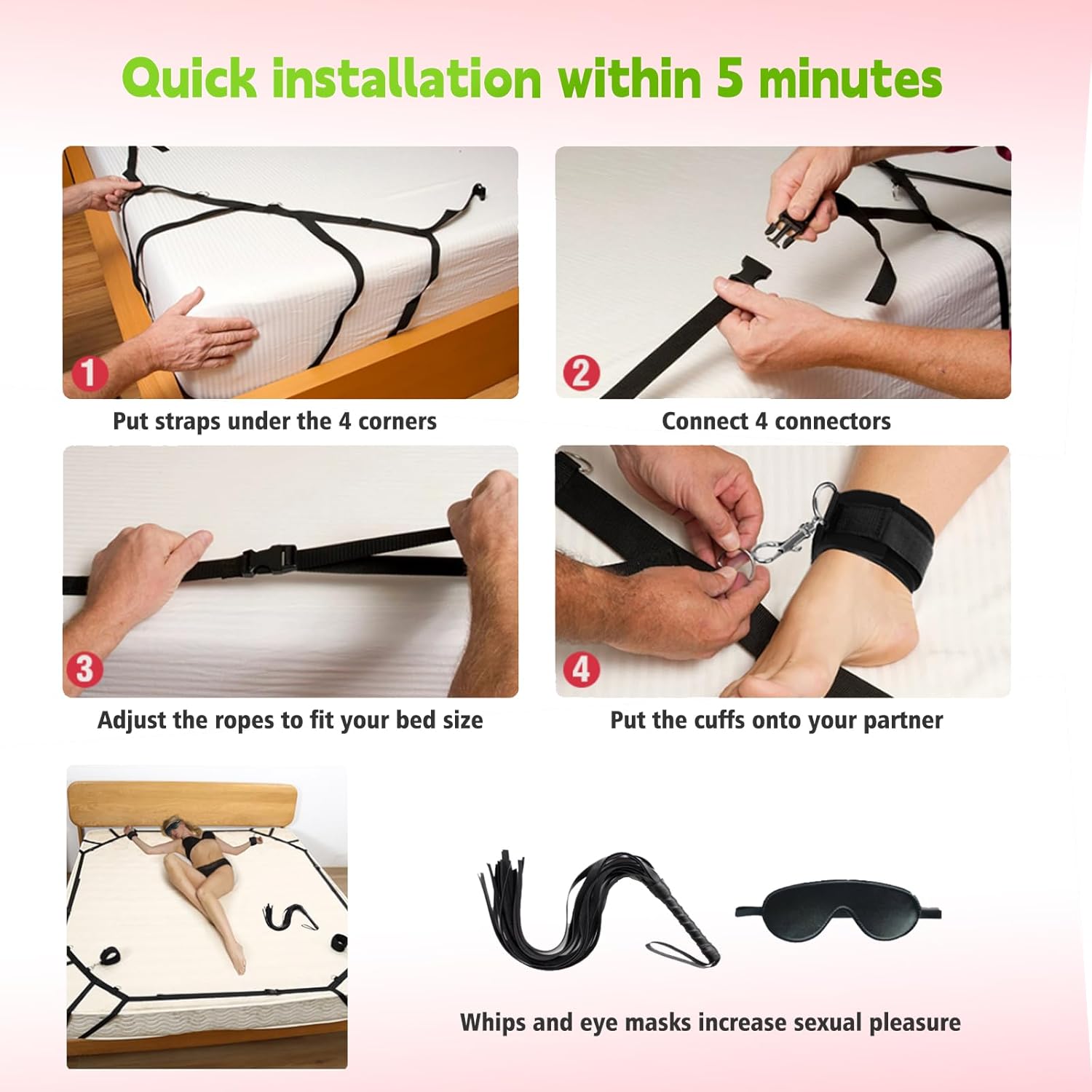 Quick installation within 5 minutes

1

Put straps under the 4 corners

2

Connect 4 connectors

3

Adjust the ropes to fit your bed size

4

Put the cuffs onto your partner

Whips and eye masks increase sexual pleasure