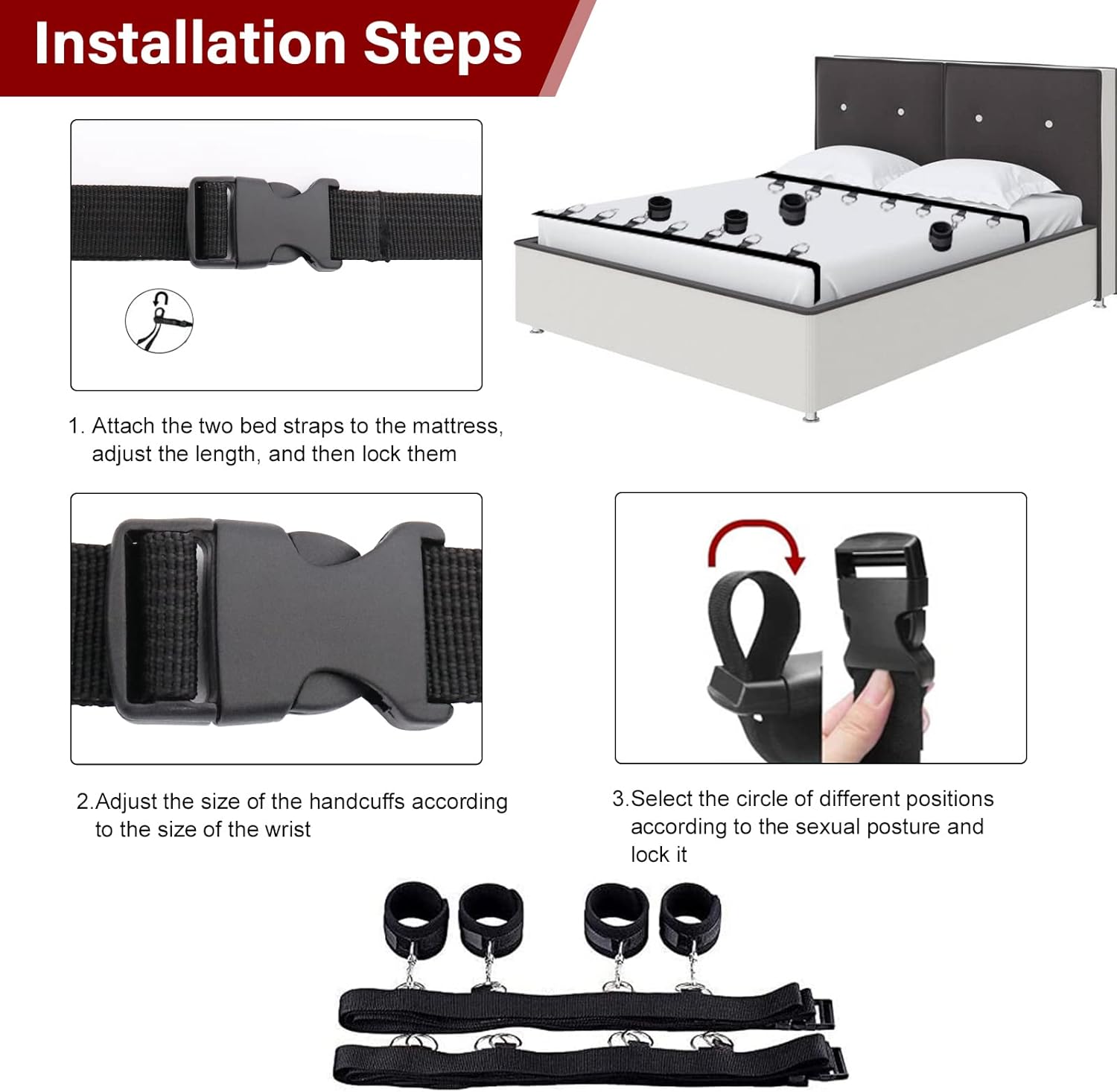 Installation Steps

1. Attach the two bed straps to the mattress, adjust the length, and then lock them

2.Adjust the size of the handcuffs according to the size of the wrist

3.Select the circle of different positions according to the sexual posture and lock it